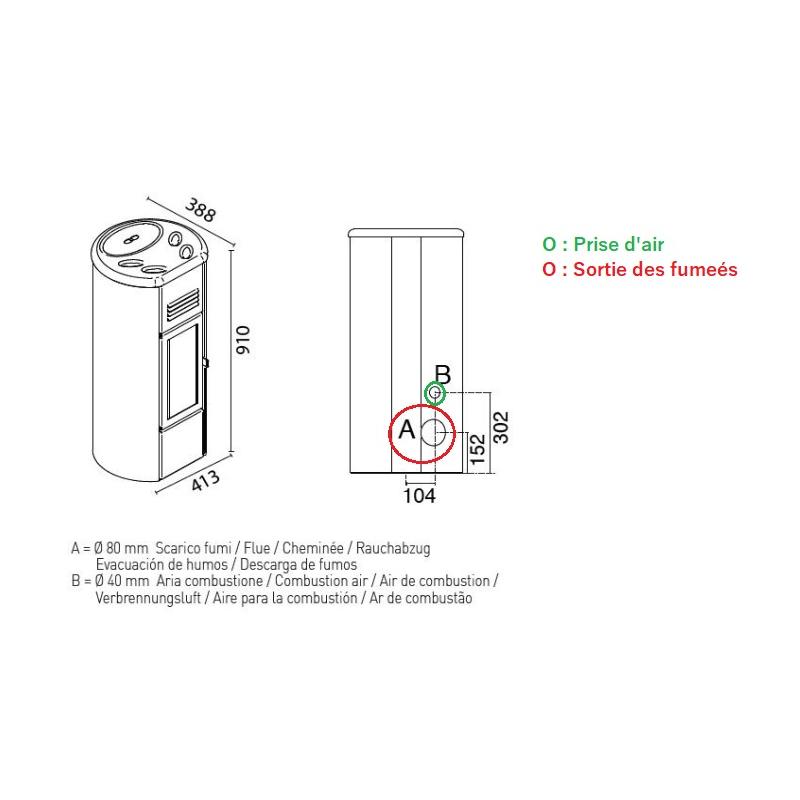 388

910

413

O : Prise d'air
O : Sortie des fumeés

B

A

302

152

104

A = Ø 80 mm Scarico fumi / Flue / Cheminée / Rauchabzug
Evacuación de humos / Descarga de fumos
B = Ø 40 mm Aria combustione / Combustion air / Air de combustion /
Verbrennungsluft / Aire para la combustión / Ar de combustão